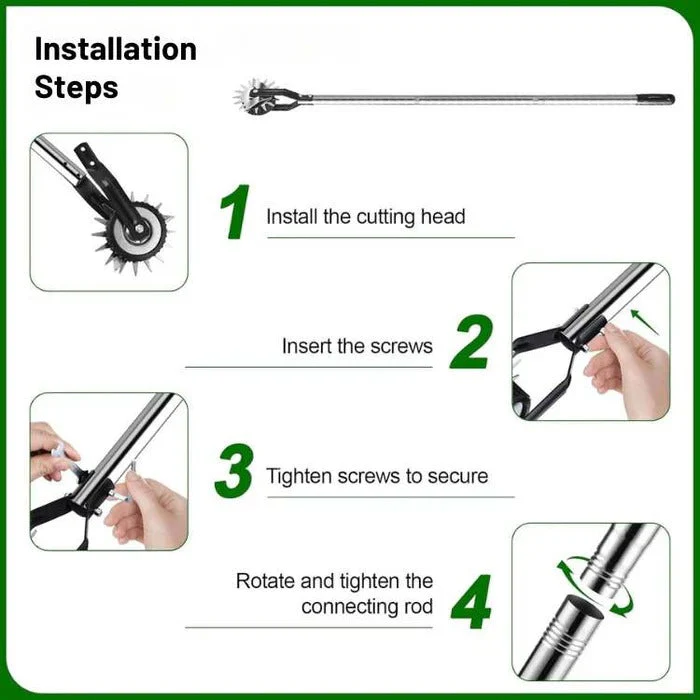 Installation Steps

1 Install the cutting head

Insert the screws 2

3 Tighten screws to secure

Rotate and tighten the connecting rod 4