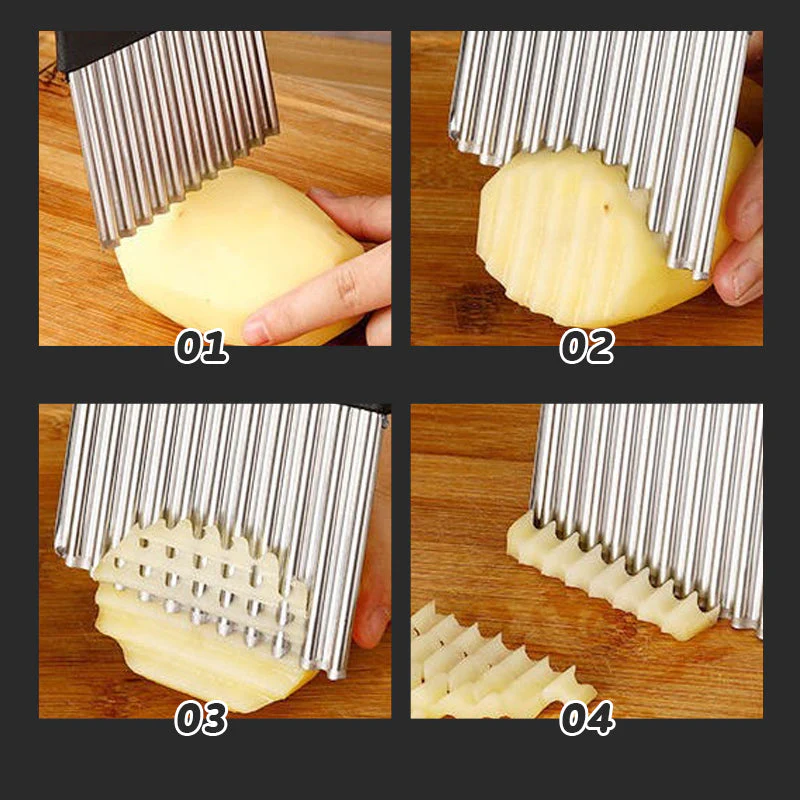 01

02

03

04